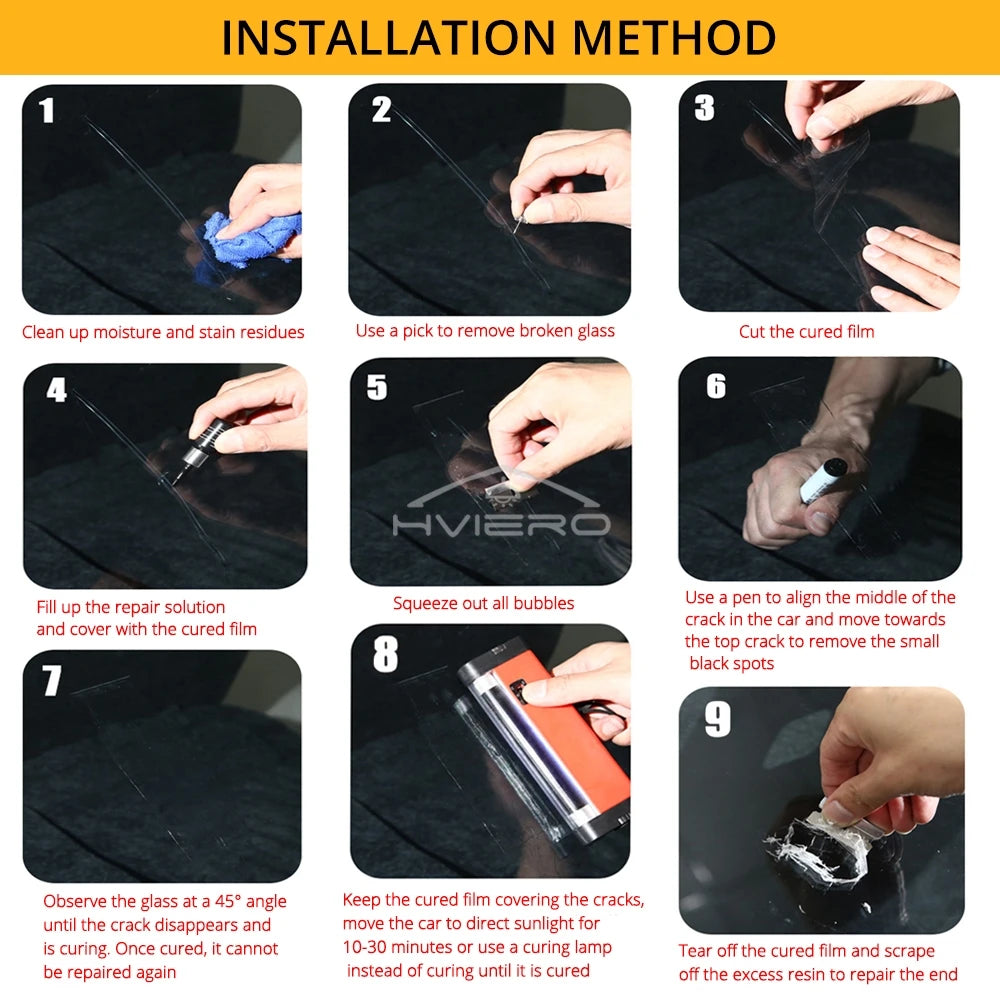 INSTALLATION METHOD

1

Clean up moisture and stain residues

2

Use a pick to remove broken glass

3

Cut the cured film

4

Fill up the repair solution and cover with the cured film

5

HVIERO

Squeeze out all bubbles

6

Use a pen to align the middle of the crack in the car and move towards the top crack to remove the small black spots

7

Observe the glass at a 45° angle until the crack disappears and is curing. Once cured, it cannot be repaired again

8

Keep the cured film covering the cracks, move the car to direct sunlight for 10-30 minutes or use a curing lamp instead of curing until it is cured

9

Tear off the cured film and scrape off the excess resin to repair the end